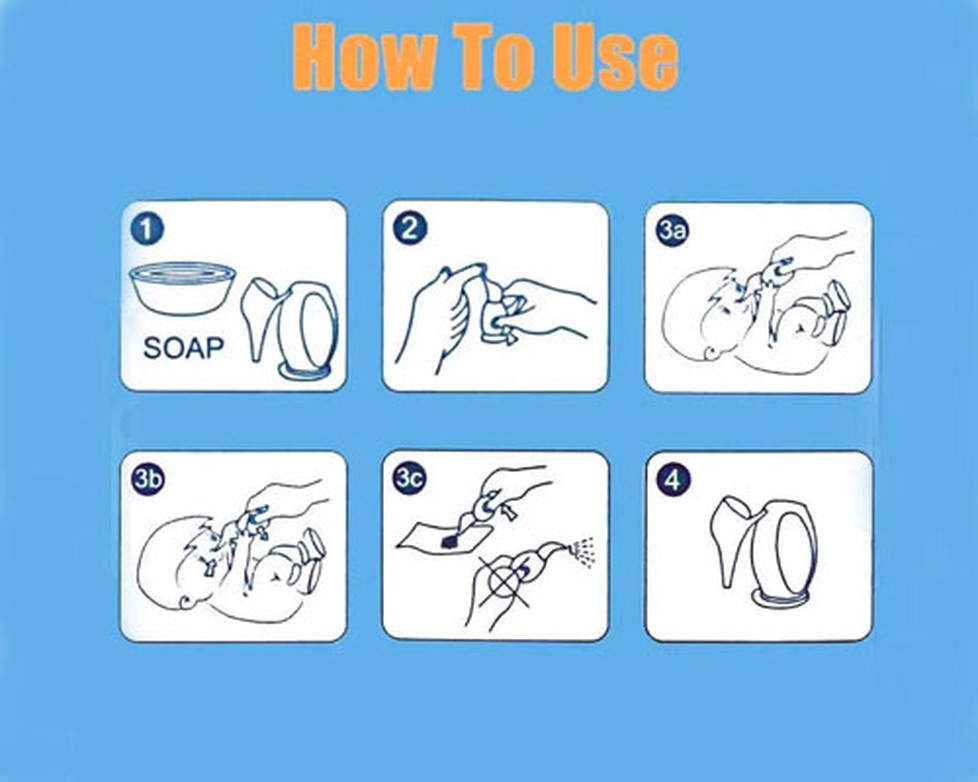 How To Use

1

SOAP

2

3a

3b

3c

4